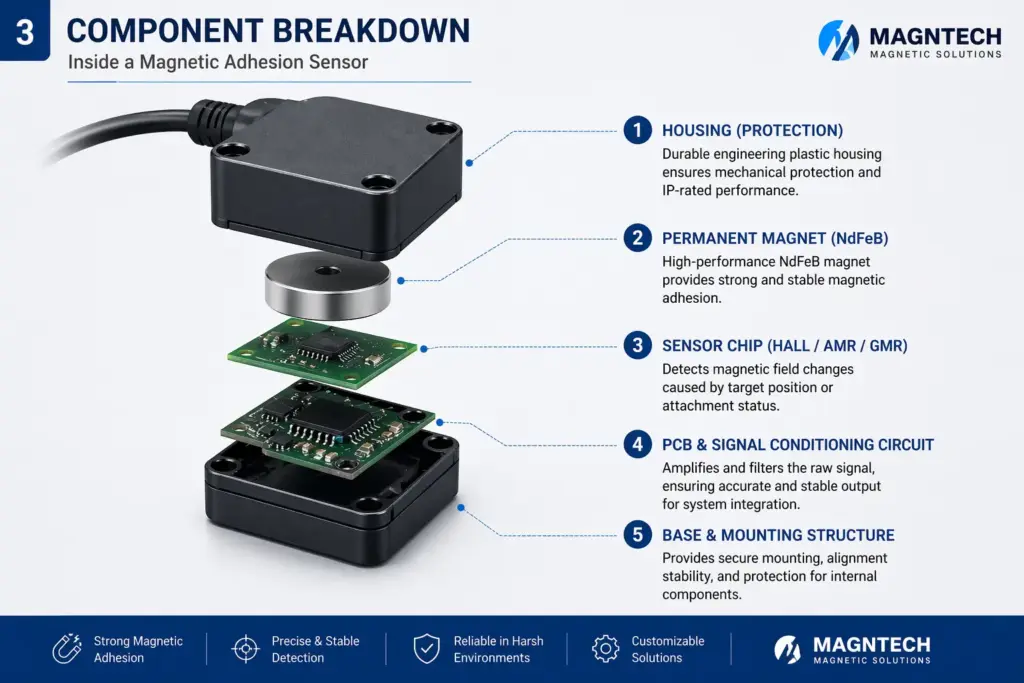 3 COMPONENT BREAKDOWN

Inside a Magnetic Adhesion Sensor

MAGNTECH
MAGNETIC SOLUTIONS

1 HOUSING (PROTECTION)
Durable engineering plastic housing ensures mechanical protection and IP-rated performance.

2 PERMANENT MAGNET (NdFeB)
High-performance NdFeB magnet provides strong and stable magnetic adhesion.

3 SENSOR CHIP (HALL / AMR / GMR)
Detects magnetic field changes caused by target position or attachment status.

4 PCB & SIGNAL CONDITIONING CIRCUIT
Amplifies and filters the raw signal, ensuring accurate and stable output for system integration.

5 BASE & MOUNTING STRUCTURE
Provides secure mounting, alignment stability, and protection for internal components.

Strong Magnetic Adhesion

Precise & Stable Detection

Reliable in Harsh Environments

Customizable Solutions

MAGNTECH
MAGNETIC SOLUTIONS